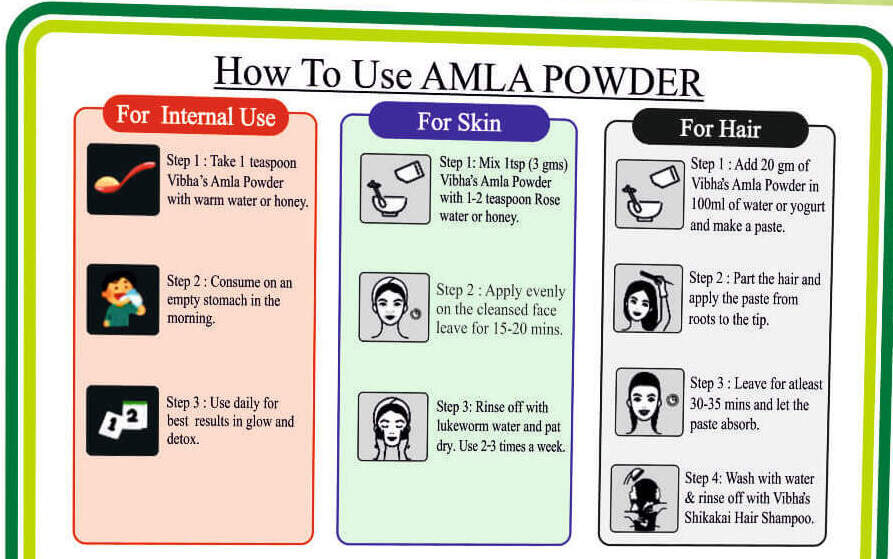 How To Use AMLA POWDER

For Internal Use

Step 1 : Take 1 teaspoon Vibha's Amla Powder with warm water or honey.

Step 2 : Consume on an empty stomach in the morning.

Step 3 : Use daily for best results in glow and detox.

For Skin

Step 1: Mix 1tsp (3 gms) Vibha's Amla Powder with 1-2 teaspoon Rose water or honey.

Step 2 : Apply evenly on the cleansed face leave for 15-20 mins.

Step 3: Rinse off with lukeworm water and pat dry. Use 2-3 times a week.

For Hair

Step 1 : Add 20 gm of Vibha's Amla Powder in 100ml of water or yogurt and make a paste.

Step 2 : Part the hair and apply the paste from roots to the tip.

Step 3 : Leave for atleast 30-35 mins and let the paste absorb.

Step 4: Wash with water & rinse off with Vibha's Shikakai Hair Shampoo.