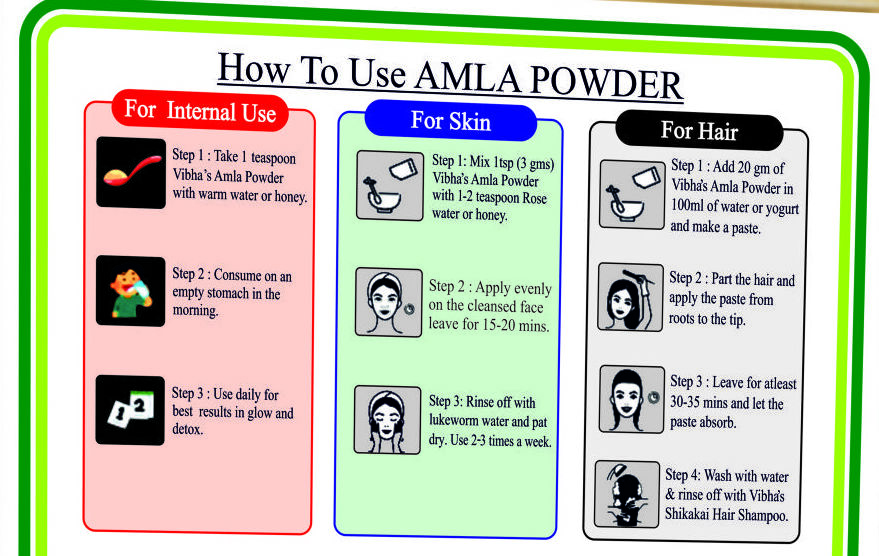 How To Use AMLA POWDER

For Internal Use

Step 1 : Take 1 teaspoon Vibha's Amla Powder with warm water or honey.

Step 2 : Consume on an empty stomach in the morning.

Step 3 : Use daily for best results in glow and detox.

For Skin

Step 1: Mix 1tsp (3 gms) Vibha's Amla Powder with 1-2 teaspoon Rose water or honey.

Step 2 : Apply evenly on the cleansed face leave for 15-20 mins.

Step 3: Rinse off with lukeworm water and pat dry. Use 2-3 times a week.

For Hair

Step 1 : Add 20 gm of Vibha's Amla Powder in 100ml of water or yogurt and make a paste.

Step 2 : Part the hair and apply the paste from roots to the tip.

Step 3 : Leave for atleast 30-35 mins and let the paste absorb.

Step 4: Wash with water & rinse off with Vibha's Shikakai Hair Shampoo.